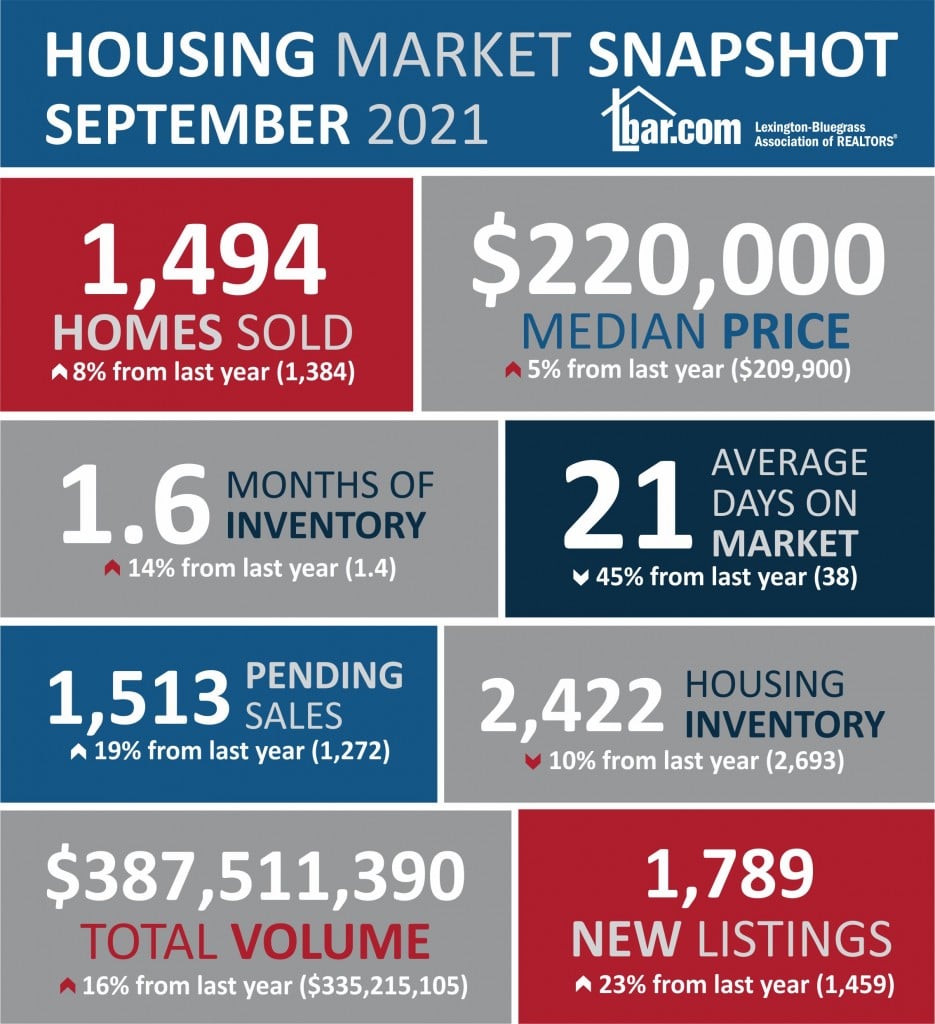 HOUSING MARKET SNAPSHOT
SEPTEMBER 2021

lbar.com Lexington-Bluegrass Association of REALTORS®

1,494
HOMES SOLD
8% from last year (1,384)

$220,000
MEDIAN PRICE
5% from last year ($209,900)

1.6 MONTHS OF INVENTORY
14% from last year (1.4)

21 AVERAGE DAYS ON MARKET
45% from last year (38)

1,513 PENDING SALES
19% from last year (1,272)

2,422 HOUSING INVENTORY
10% from last year (2,693)

$387,511,390
TOTAL VOLUME
16% from last year ($335,215,105)

1,789
NEW LISTINGS
23% from last year (1,459)