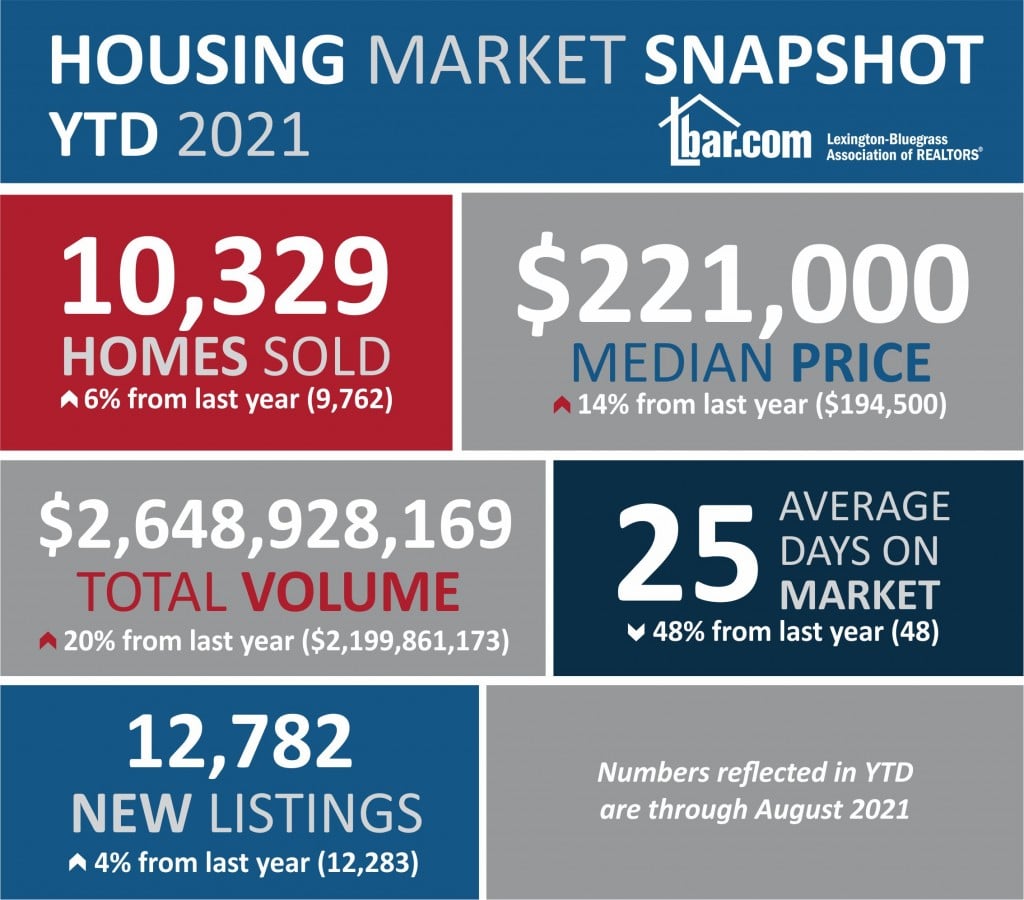 HOUSING MARKET SNAPSHOT
YTD 2021

bar.com Lexington-Bluegrass Association of REALTORS®

10,329
HOMES SOLD
6% from last year (9,762)

$221,000
MEDIAN PRICE
14% from last year ($194,500)

$2,648,928,169
TOTAL VOLUME
20% from last year ($2,199,861,173)

25
AVERAGE DAYS ON MARKET
48% from last year (48)

12,782
NEW LISTINGS
4% from last year (12,283)

Numbers reflected in YTD are through August 2021