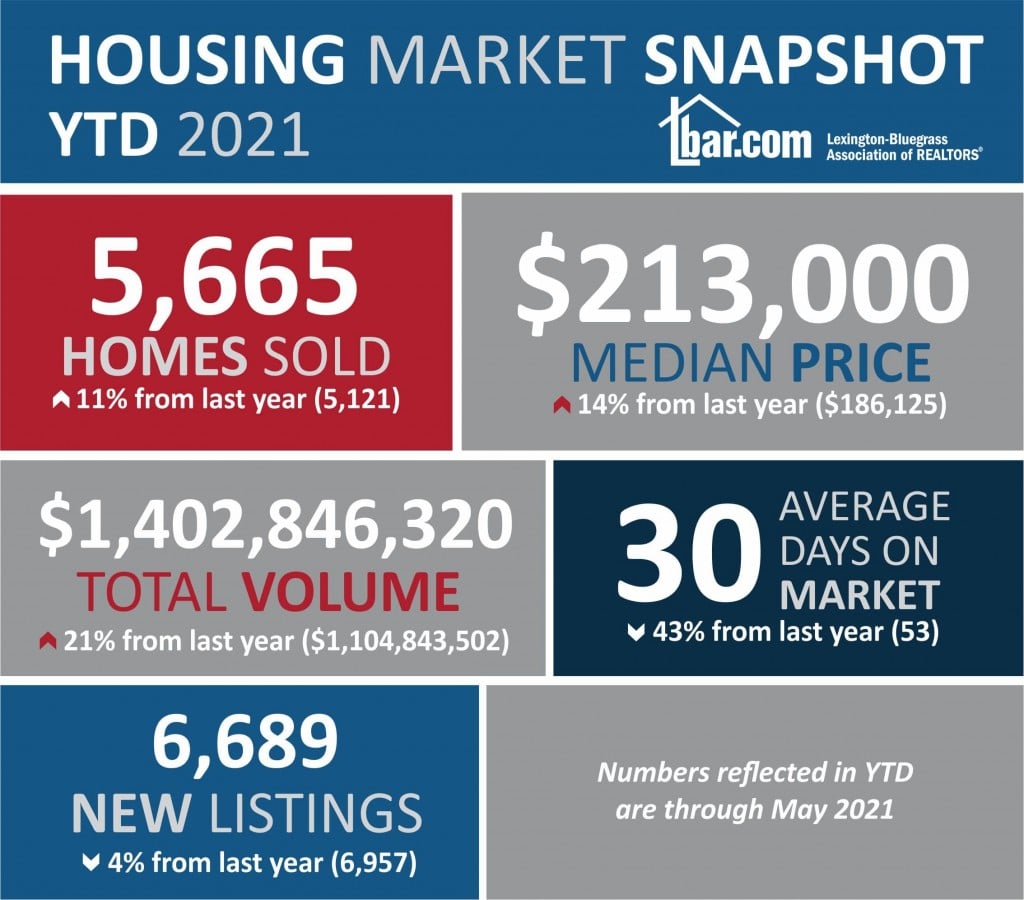 HOUSING MARKET SNAPSHOT
YTD 2021

lbar.com Lexington-Bluegrass Association of REALTORS®

5,665
HOMES SOLD
11% from last year (5,121)

$213,000
MEDIAN PRICE
14% from last year ($186,125)

$1,402,846,320
TOTAL VOLUME
21% from last year ($1,104,843,502)

30 AVERAGE DAYS ON MARKET
43% from last year (53)

6,689
NEW LISTINGS
4% from last year (6,957)

Numbers reflected in YTD are through May 2021