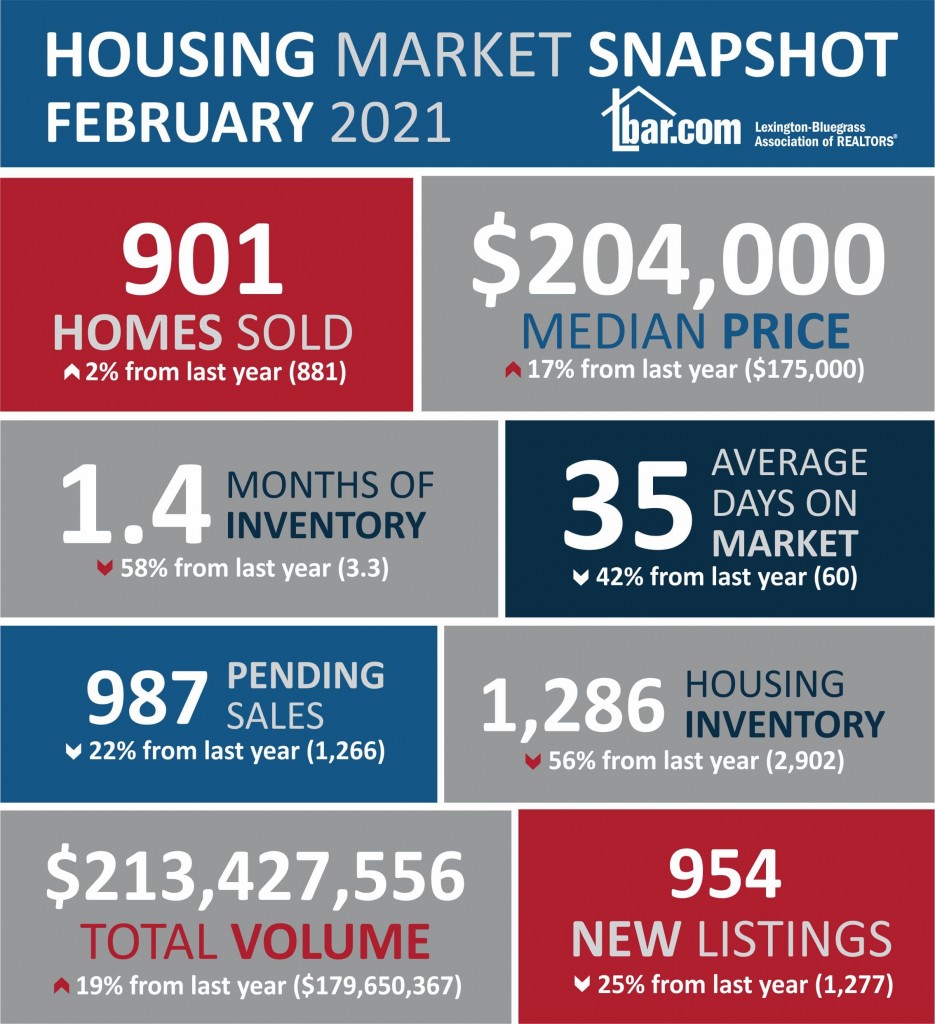 HOUSING MARKET SNAPSHOT
FEBRUARY 2021

lbar.com Lexington-Bluegrass Association of REALTORS®

901
HOMES SOLD
2% from last year (881)

$204,000
MEDIAN PRICE
17% from last year ($175,000)

1.4 MONTHS OF INVENTORY
58% from last year (3.3)

35 AVERAGE DAYS ON MARKET
42% from last year (60)

987 PENDING SALES
22% from last year (1,266)

1,286 HOUSING INVENTORY
56% from last year (2,902)

$213,427,556
TOTAL VOLUME
19% from last year ($179,650,367)

954
NEW LISTINGS
25% from last year (1,277)