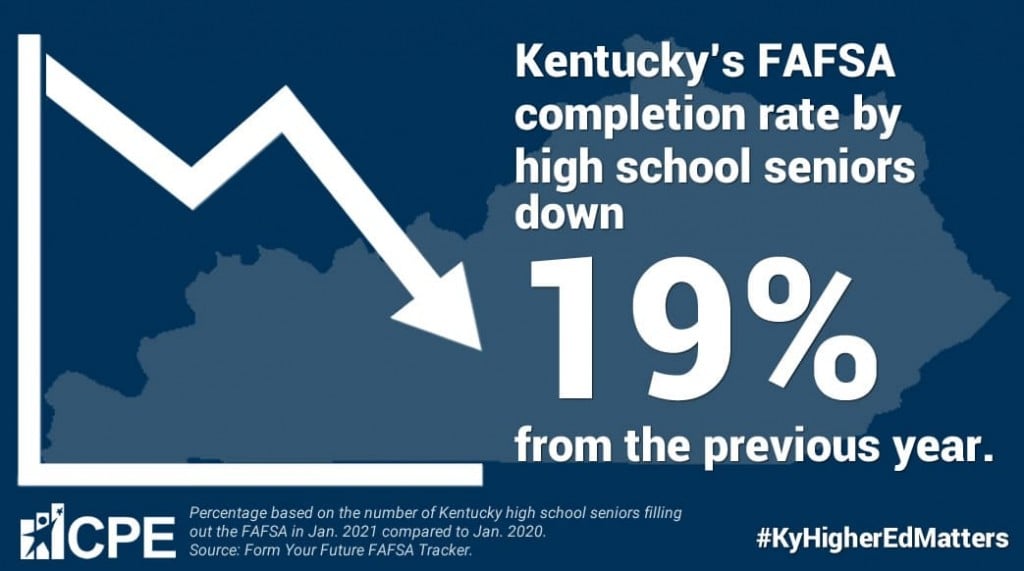 Kentucky's FAFSA completion rate by high school seniors down

19%

from the previous year.

CPE

Percentage based on the number of Kentucky high school seniors filling out the FAFSA in Jan. 2021 compared to Jan. 2020.
Source: Form Your Future FAFSA Tracker.

#KyHigherEdMatters