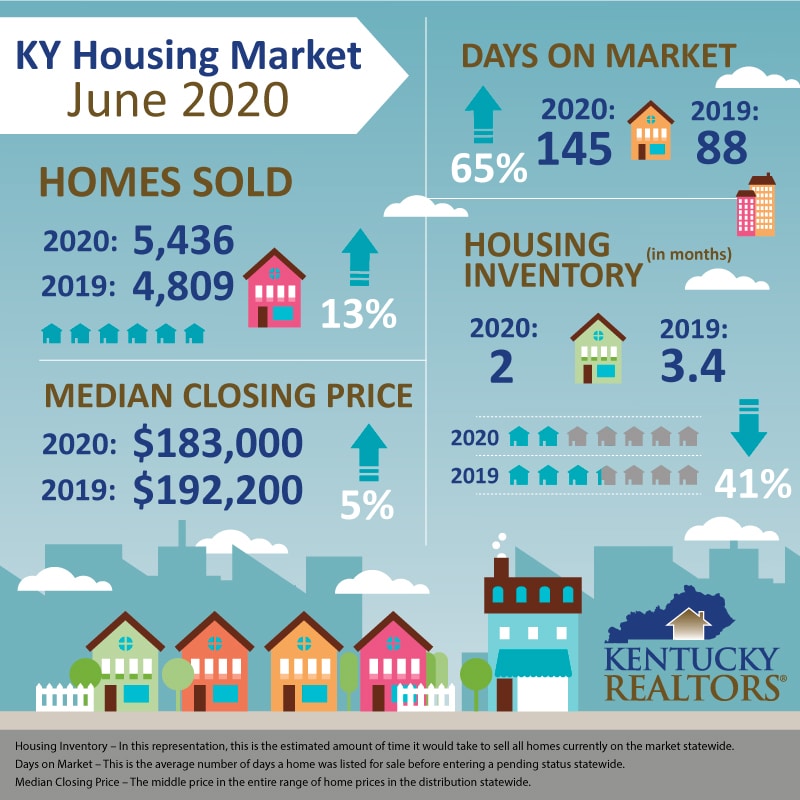 KY Housing Market
June 2020

HOMES SOLD
2020: 5,436
2019: 4,809
13%

MEDIAN CLOSING PRICE
2020: $183,000
2019: $192,200
5%

DAYS ON MARKET
65%
2020: 145
2019: 88

HOUSING INVENTORY (in months)
2020: 2
2019: 3.4
2020
2019
41%

KENTUCKY REALTORS®

Housing Inventory – In this representation, this is the estimated amount of time it would take to sell all homes currently on the market statewide.
Days on Market – This is the average number of days a home was listed for sale before entering a pending status statewide.
Median Closing Price – The middle price in the entire range of home prices in the distribution statewide.