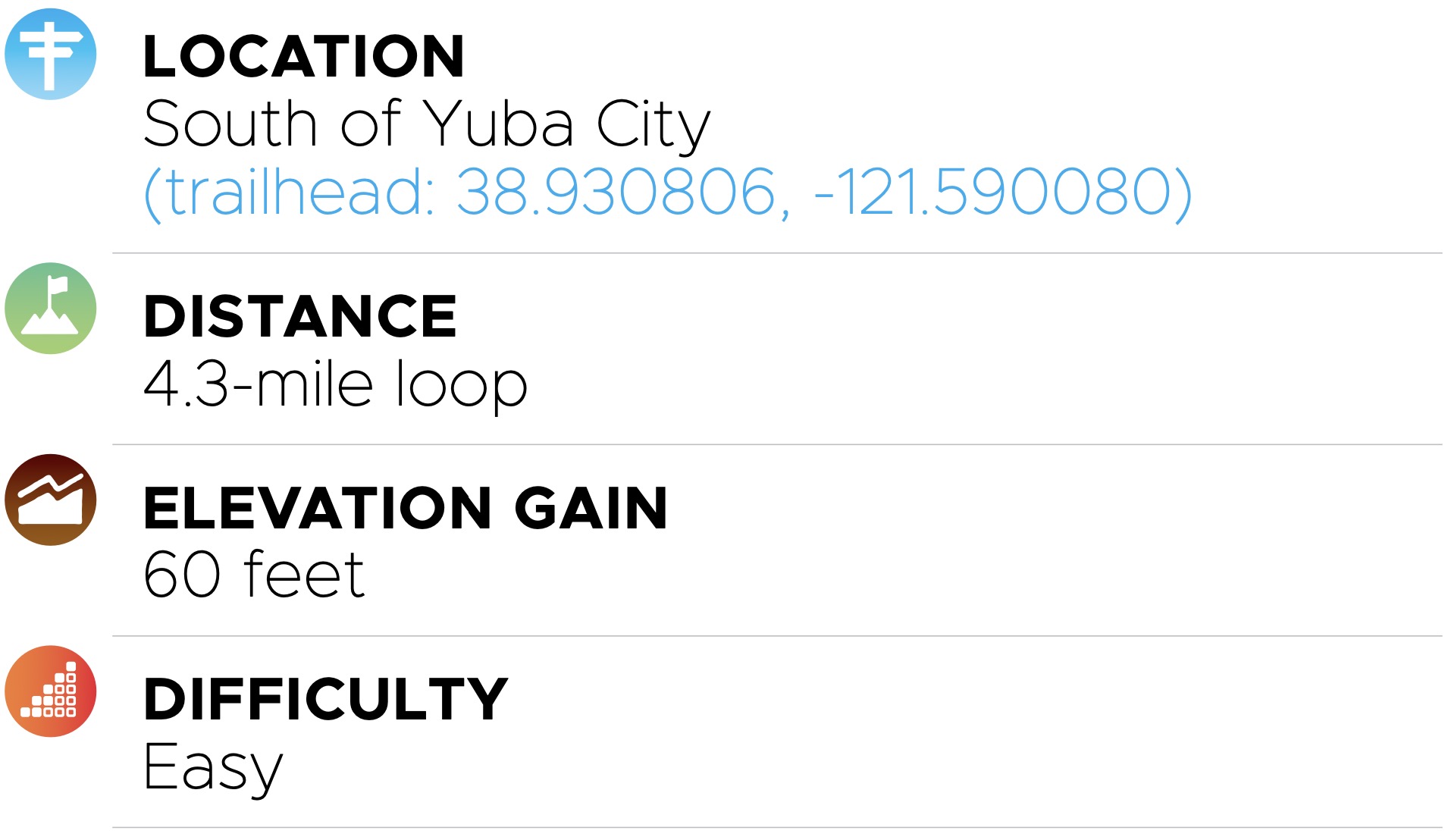 LOCATION
South of Yuba City
(trailhead: 38.930806, -121.590080)

DISTANCE
4.3-mile loop

ELEVATION GAIN
60 feet

DIFFICULTY
Easy