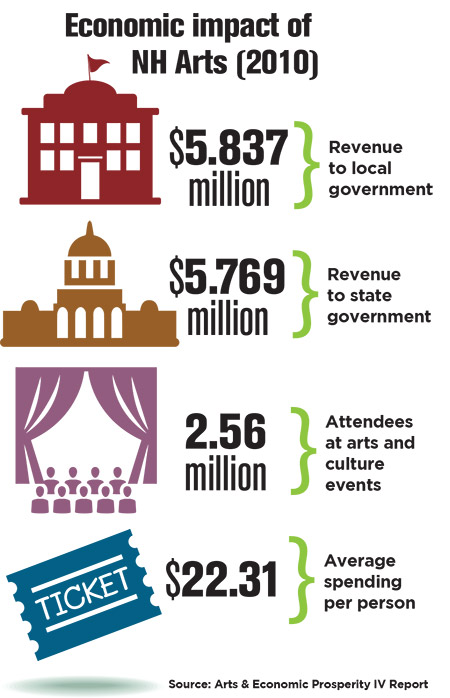 Economic impact of NH Arts (2010)

\$5.837 million

Revenue to local government

\$5.769 million

Revenue to state government

2.56 million

Attendees at arts and culture events

TICKET

\$22.31

Average spending per person

Source: Arts & Economic Prosperity IV Report